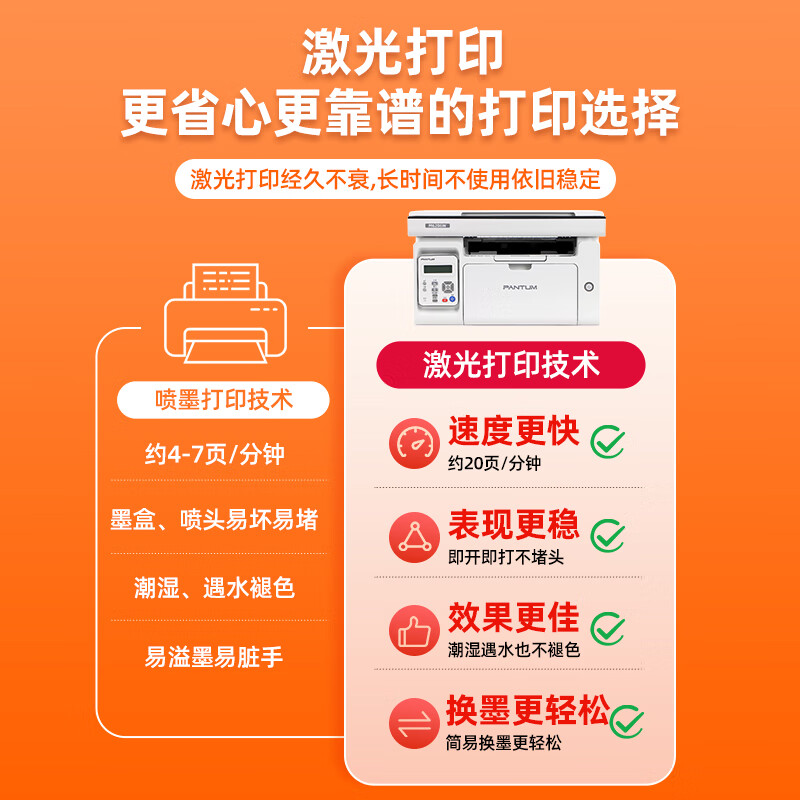 激光打印
更省心更靠谱的打印选择

激光打印经久不衰,长时间不使用依旧稳定

PANTUM

喷墨打印技术

约4-7页/分钟

墨盒、喷头易坏易堵

潮湿、遇水褪色

易溢墨易脏手

激光打印技术

速度更快
约20页/分钟

表现更稳
即开即打不堵头

效果更佳
潮湿遇水也不褪色

换墨更轻松
简易换墨更轻松