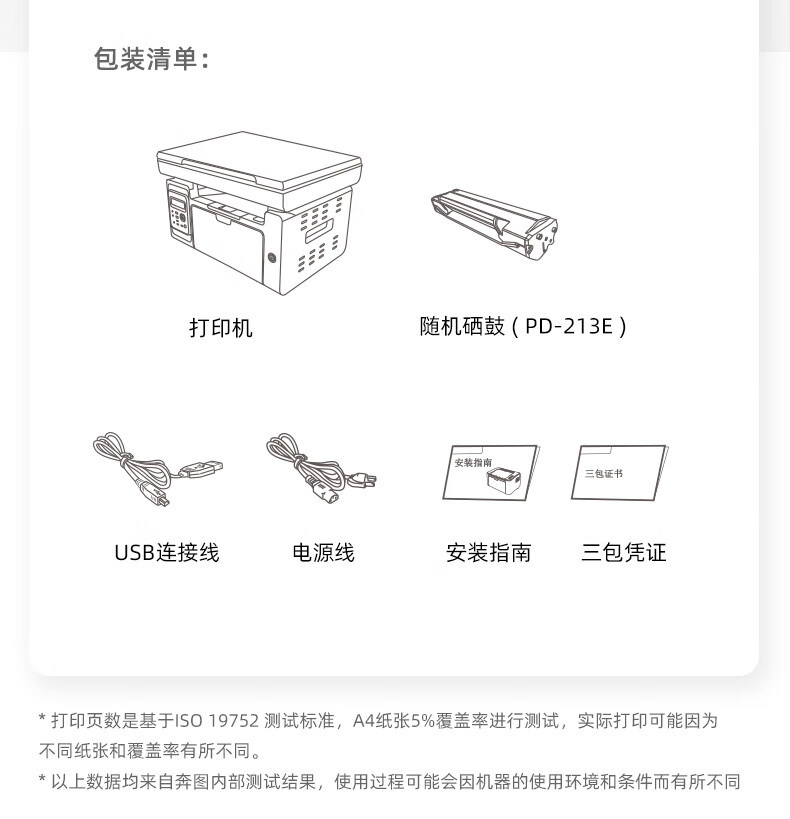 包装清单：

打印机

随机硒鼓（PD-213E）

安装指南

三包证书

USB连接线

电源线

安装指南

三包凭证

* 打印页数是基于ISO 19752 测试标准，A4纸张5%覆盖率进行测试，实际打印可能因为不同纸张和覆盖率有所不同。

* 以上数据均来自奔图内部测试结果，使用过程可能会因机器的使用环境和条件而有所不同