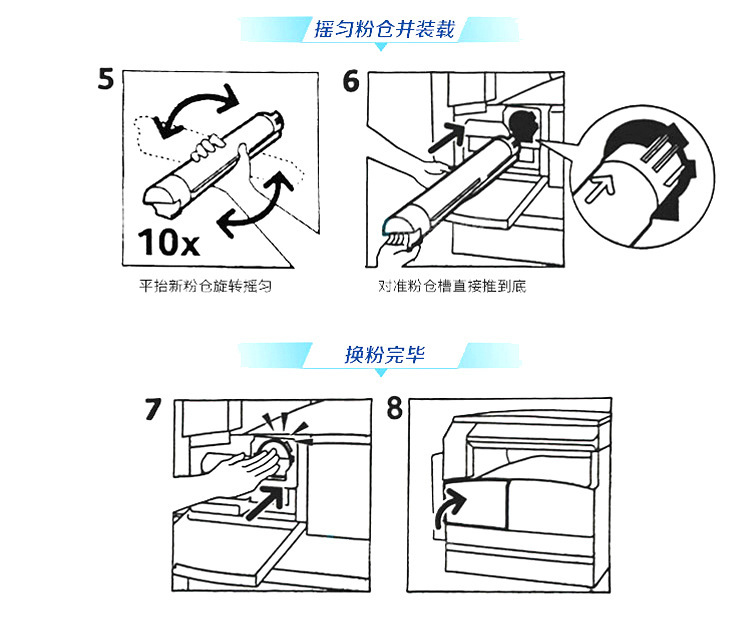 摇匀粉仓并装载

5

10x

平抬新粉仓旋转摇匀

6

对准粉仓槽直接推到底

换粉完毕

7

8